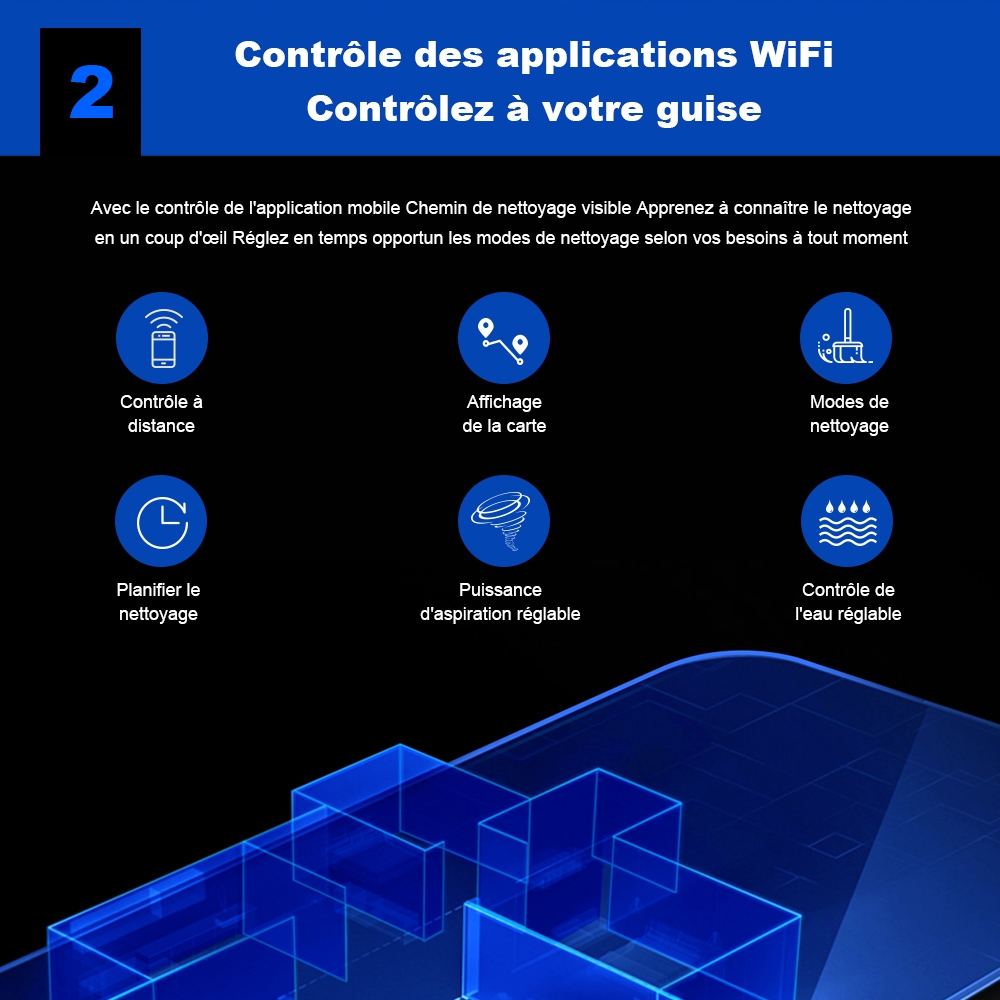 2

Contrôle des applications WiFi
Contrôlez à votre guise

Avec le contrôle de l'application mobile Chemin de nettoyage visible Apprenez à connaître le nettoyage en un coup d'œil Réglez en temps opportun les modes de nettoyage selon vos besoins à tout moment

Contrôle à distance

Affichage de la carte

Modes de nettoyage

Planifier le nettoyage

Puissance d'aspiration réglable

Contrôle de l'eau réglable